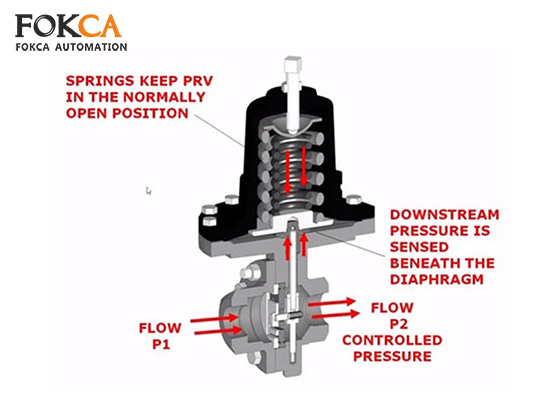 FOKCA
FOKCA AUTOMATION

SPRINGS KEEP PRV IN THE NORMALLY OPEN POSITION

DOWNSTREAM PRESSURE IS SENSED BENEATH THE DIAPHRAGM

FLOW P1

FLOW P2 CONTROLLED PRESSURE