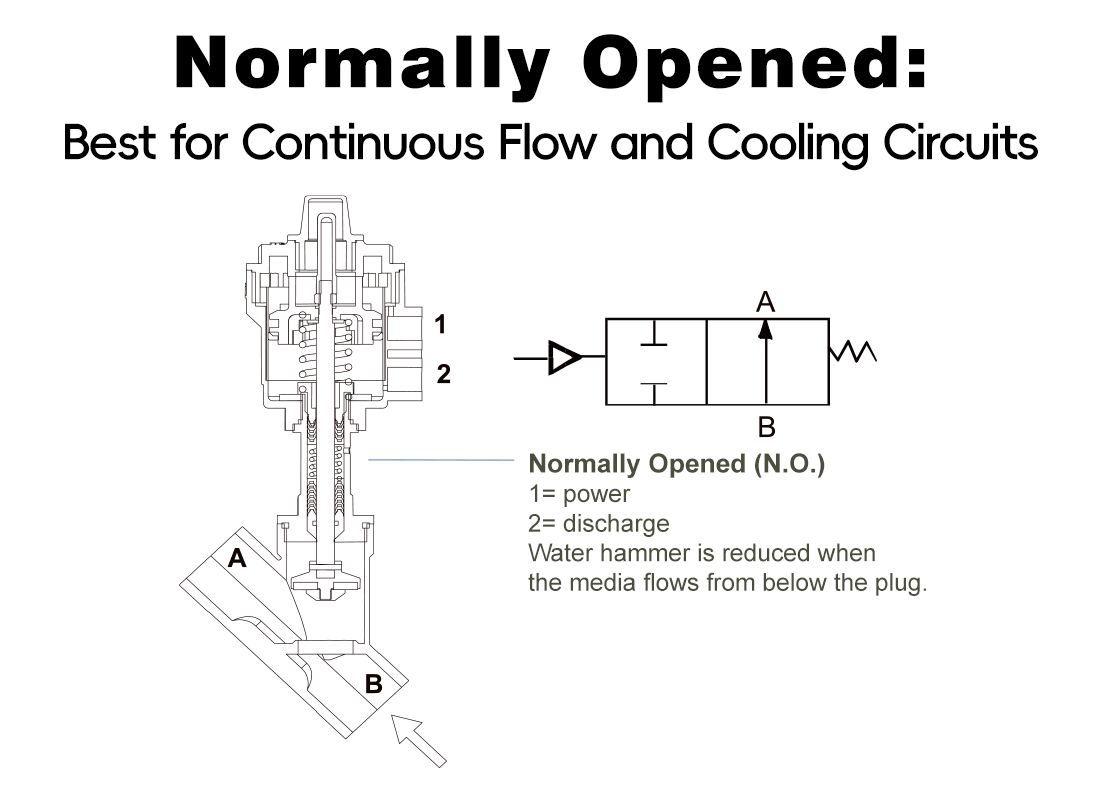 Normally Opened:
Best for Continuous Flow and Cooling Circuits

1
2
A
B

A
B

Normally Opened (N.O.)
1= power
2= discharge
Water hammer is reduced when the media flows from below the plug.