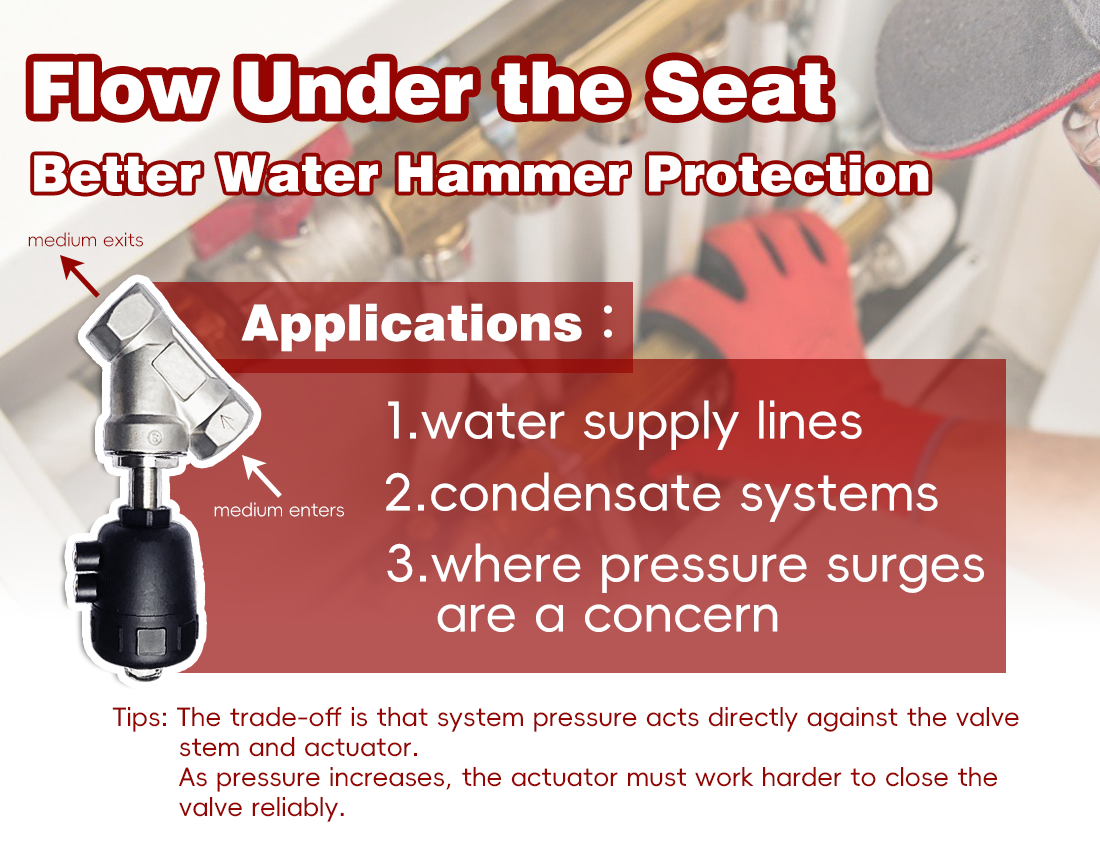 Flow Under the Seat
Better Water Hammer Protection

medium exits

Applications：

medium enters

1.water supply lines
2.condensate systems
3.where pressure surges are a concern

Tips: The trade-off is that system pressure acts directly against the valve stem and actuator.
As pressure increases, the actuator must work harder to close the valve reliably.