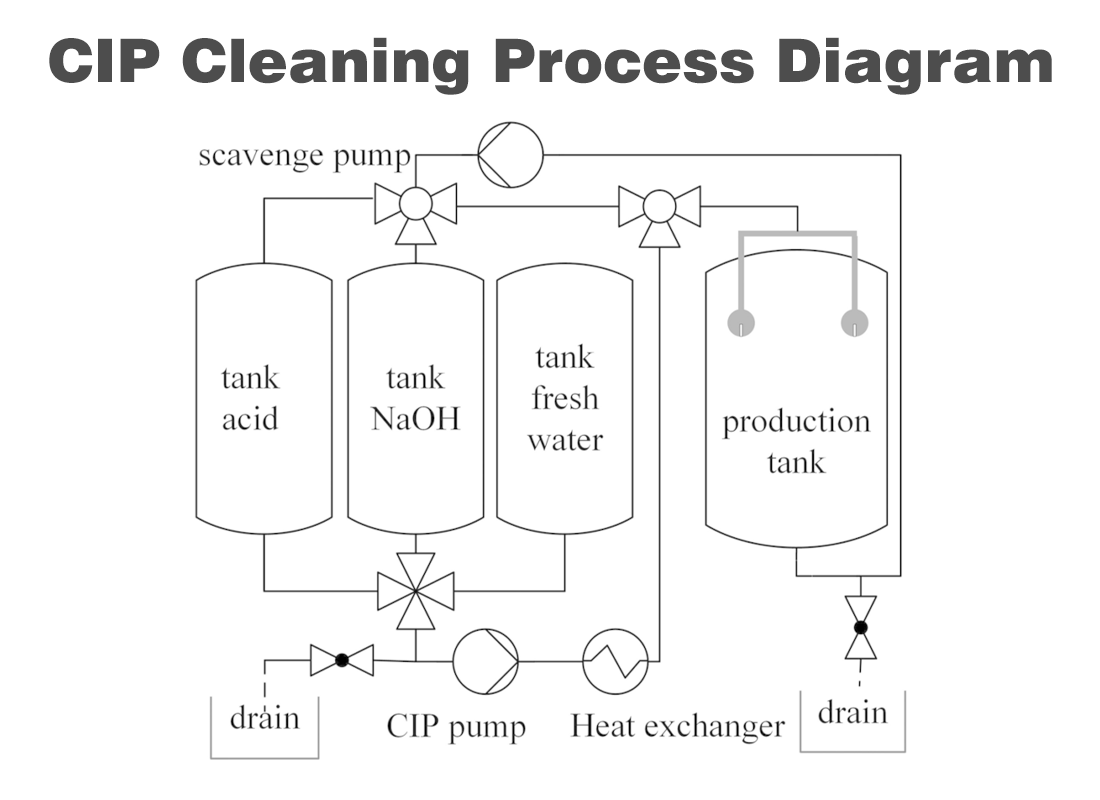 CIP Cleaning Process Diagram

scavenge pump

tank acid

tank NaOH

tank fresh water

production tank

drain

CIP pump

Heat exchanger

drain