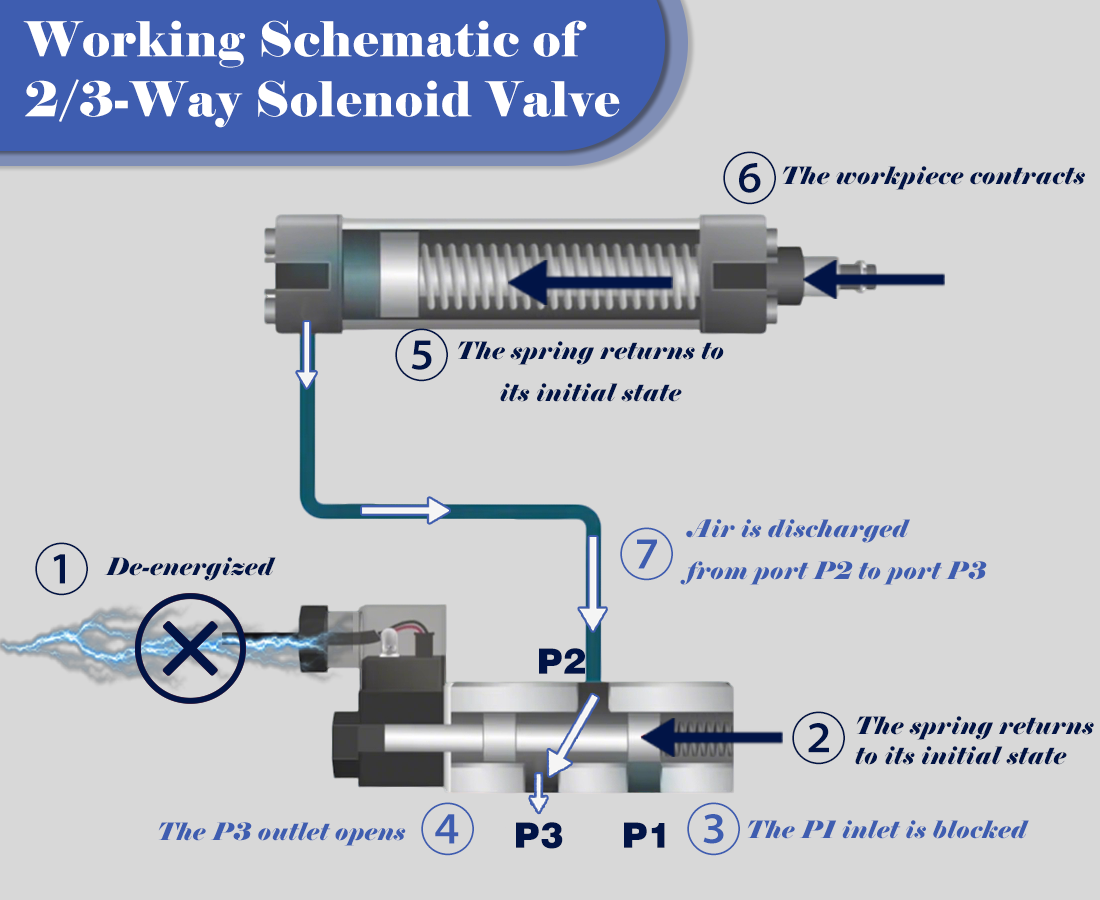 Working Schematic of 2/3-Way Solenoid Valve

6 The workpiece contracts

5 The spring returns to its initial state

7 Air is discharged from port P2 to port P3

1 De-energized

P2

2 The spring returns to its initial state

The P3 outlet opens 4

P3

P1

3 The P1 inlet is blocked